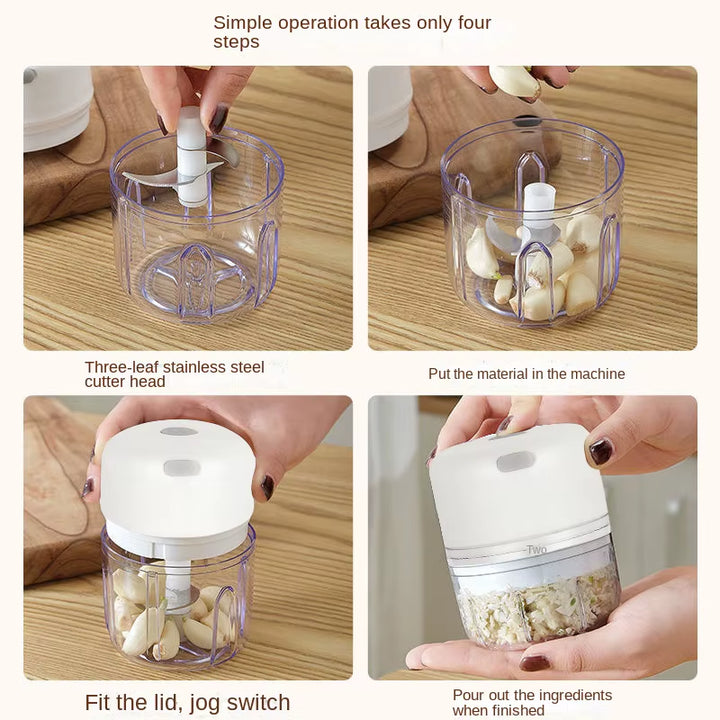 Simple operation takes only four steps

Three-leaf stainless steel cutter head

Put the material in the machine

Two

Fit the lid, jog switch

Pour out the ingredients when finished